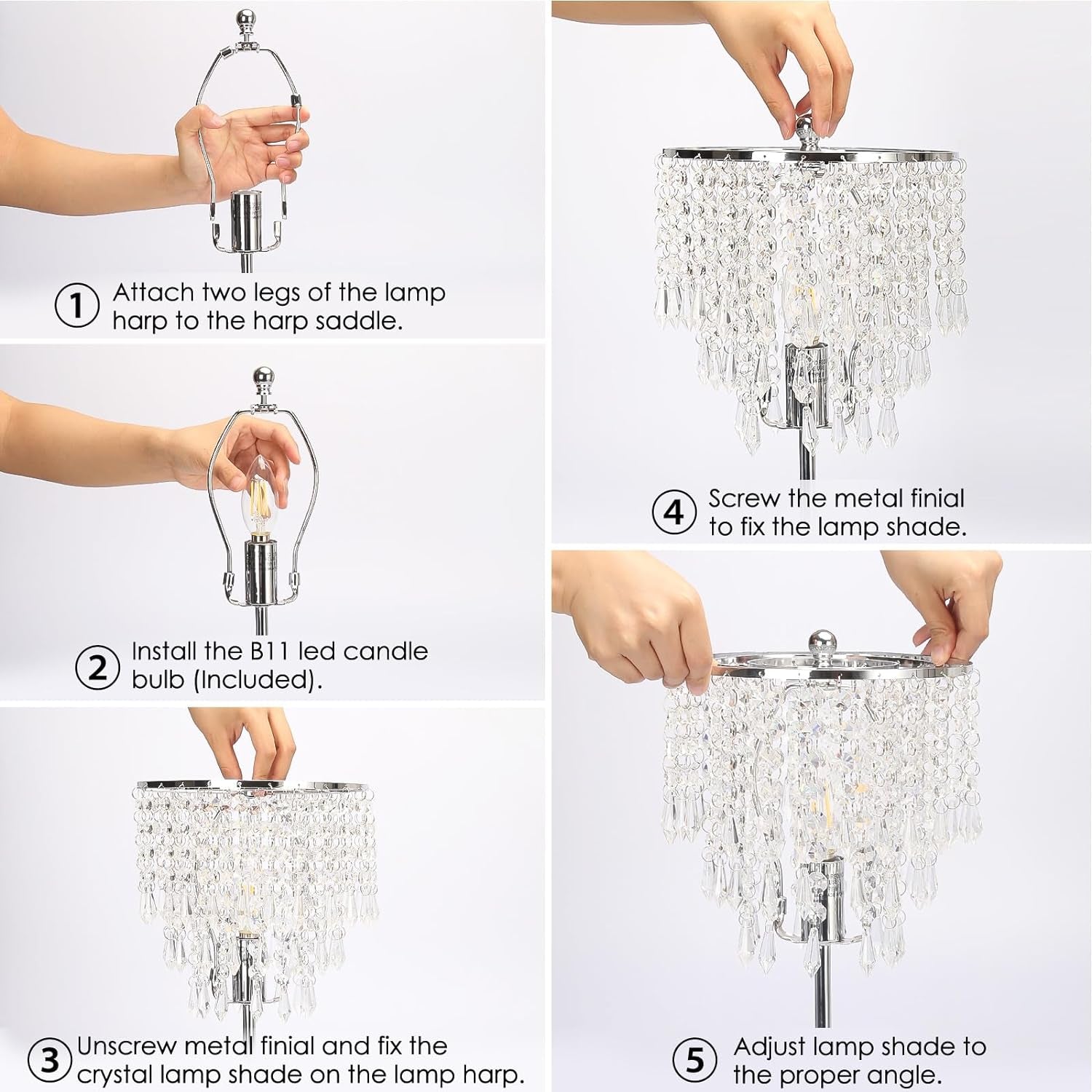 1 Attach two legs of the lamp harp to the harp saddle.

2 Install the B11 led candle bulb (Included).

3 Unscrew metal finial and fix the crystal lamp shade on the lamp harp.

4 Screw the metal finial to fix the lamp shade.

5 Adjust lamp shade to the proper angle.